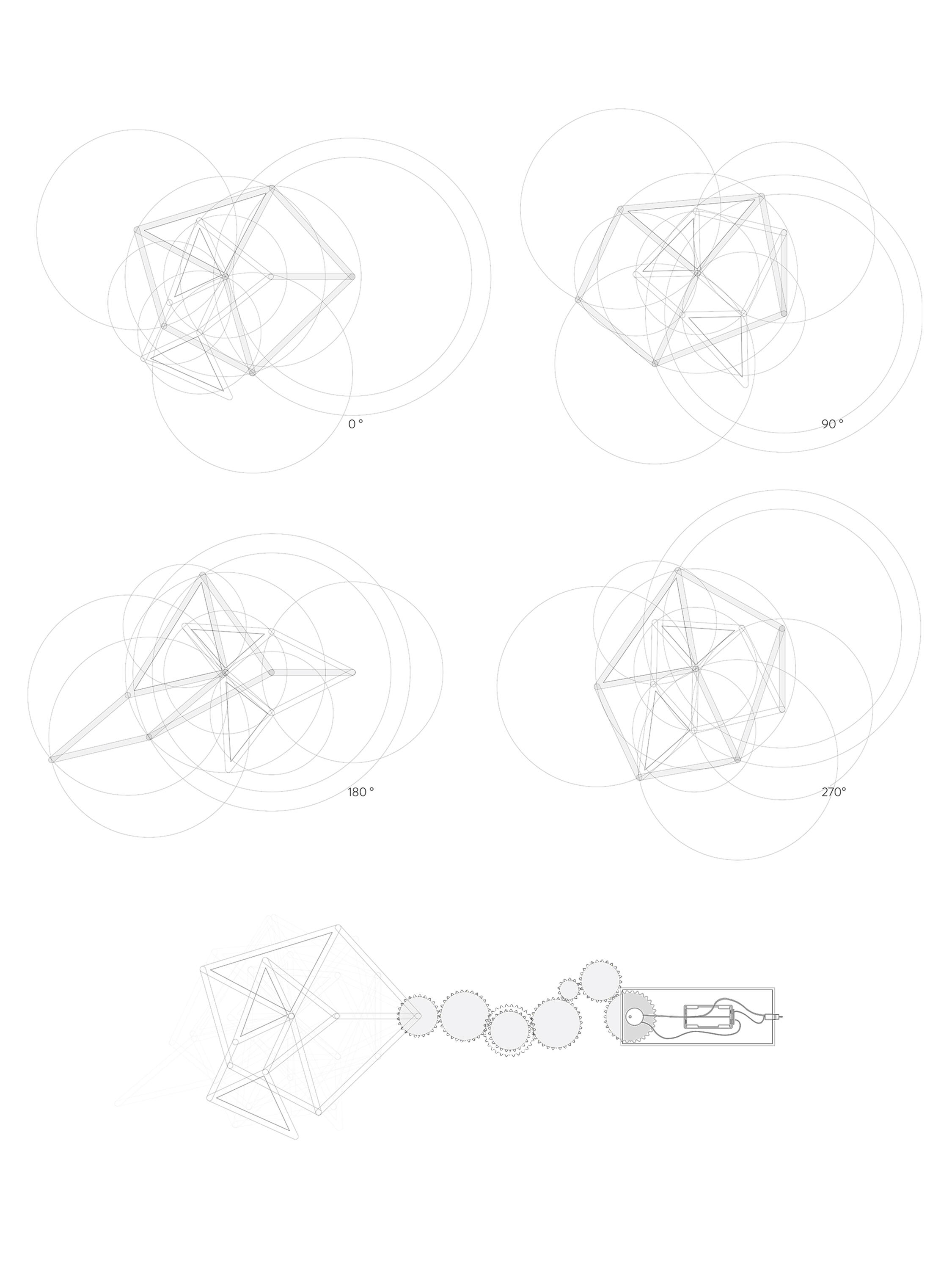 0 °

90 °

180 °

270°