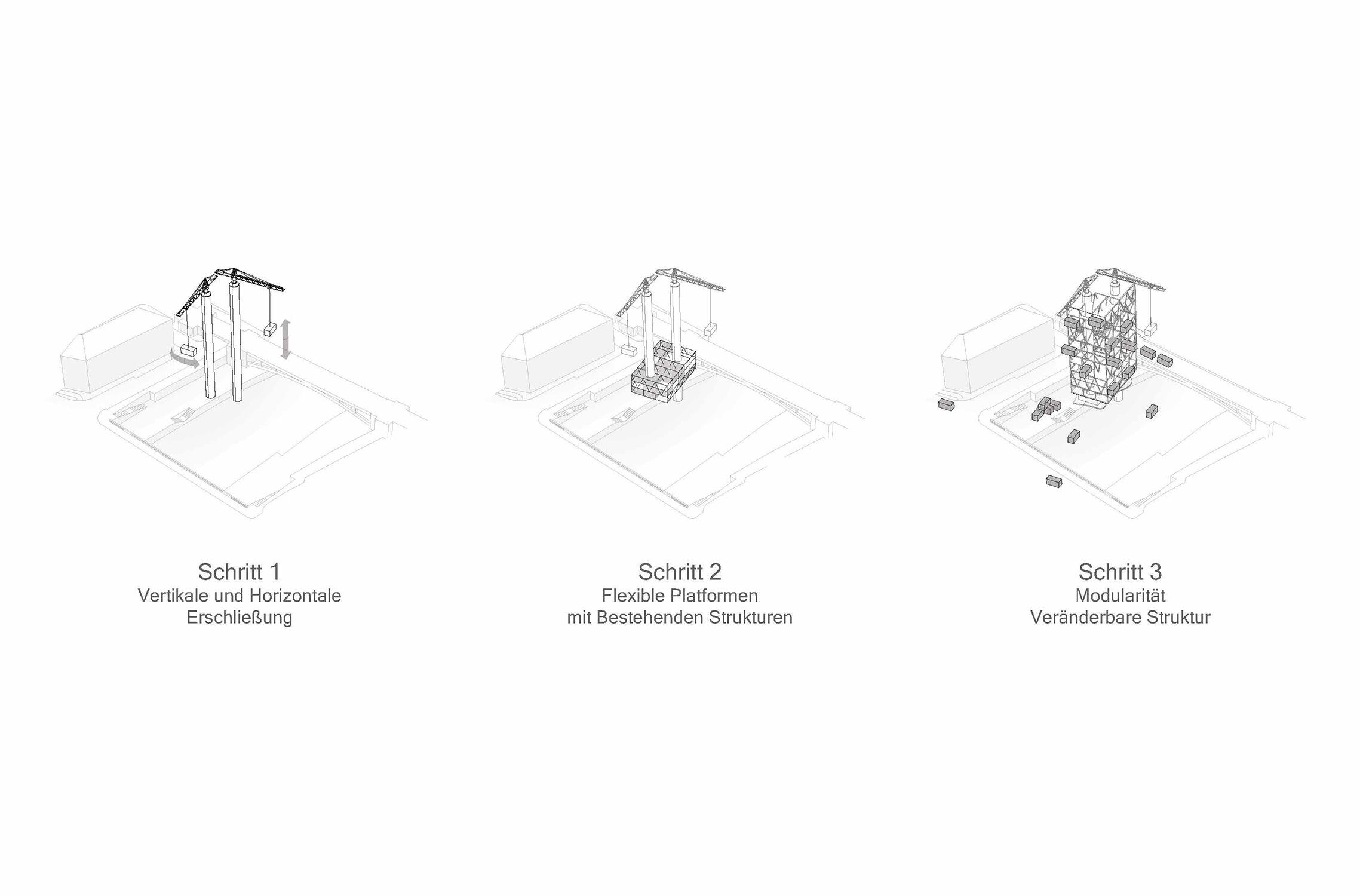 Schritt 1
Vertikale und Horizontale
Erschließung

Schritt 2
Flexible Platformen
mit Bestehenden Strukturen

Schritt 3
Modularität
Veränderbare Struktur