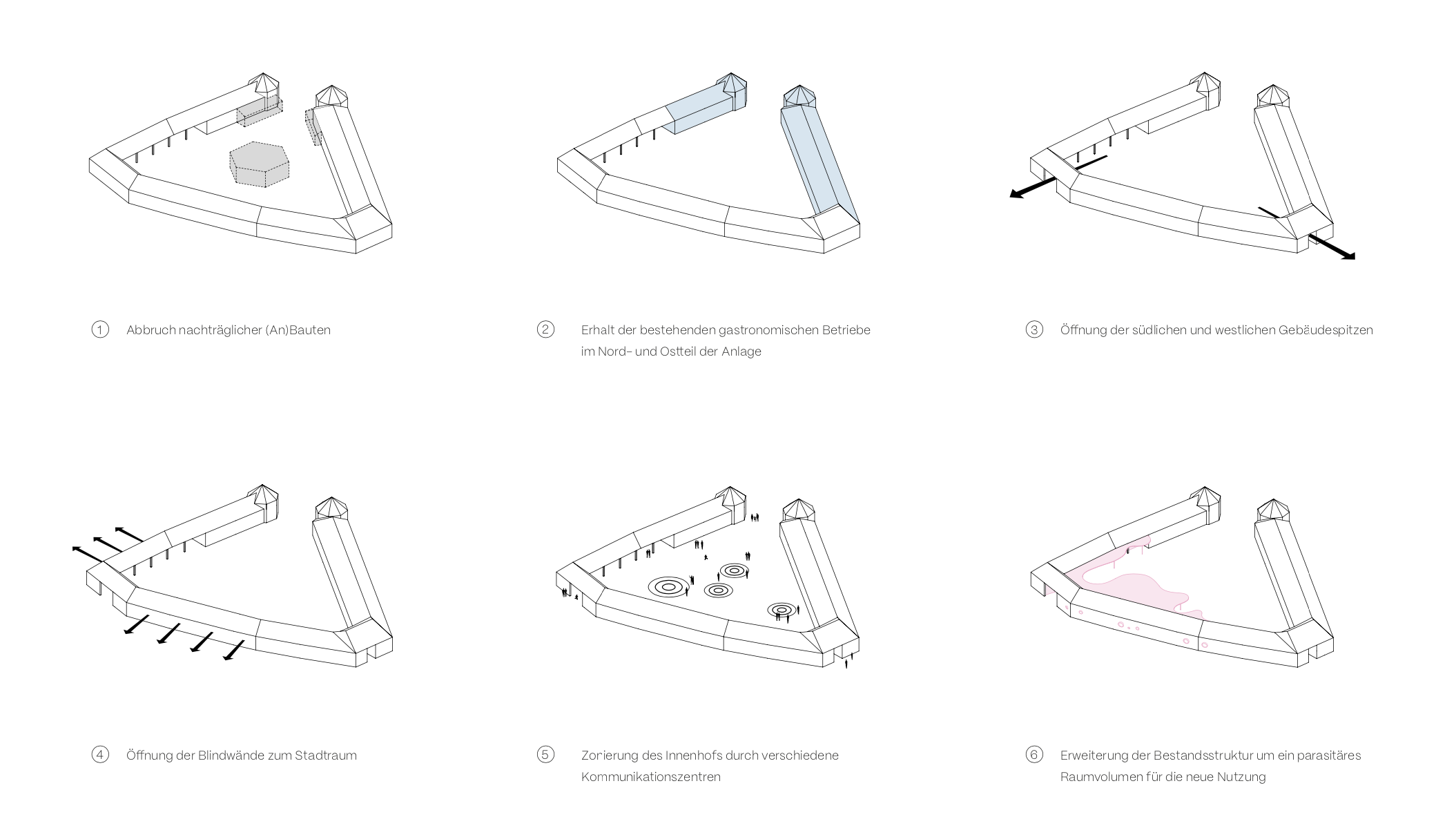 1 Abbruch nachträglicher (An)Bauten

2 Erhalt der bestehenden gastronomischen Betriebe im Nord- und Ostteil der Anlage

3 Öffnung der südlichen und westlichen Gebäudespitzen

4 Öffnung der Blindwände zum Stadtraum

5 Zorierung des Innenhofs durch verschiedene Kommunikationszentren

6 Erweiterung der Bestandsstruktur um ein parasitäres Raumvolumen für die neue Nutzung