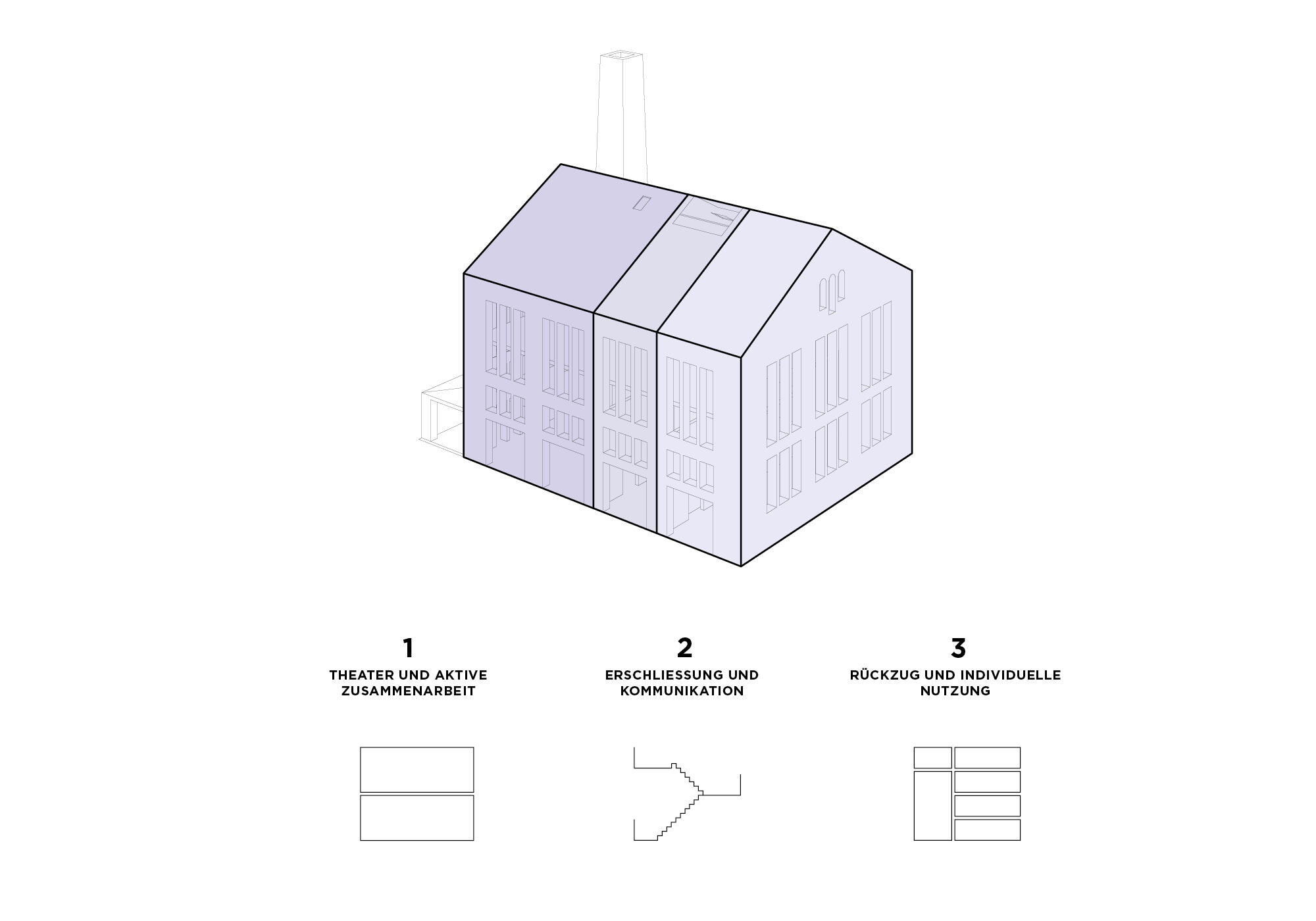 1
THEATER UND AKTIVE ZUSAMMENARBEIT

2
ERSCHLIESSUNG UND KOMMUNIKATION

3
RÜCKZUG UND INDIVIDUELLE NUTZUNG